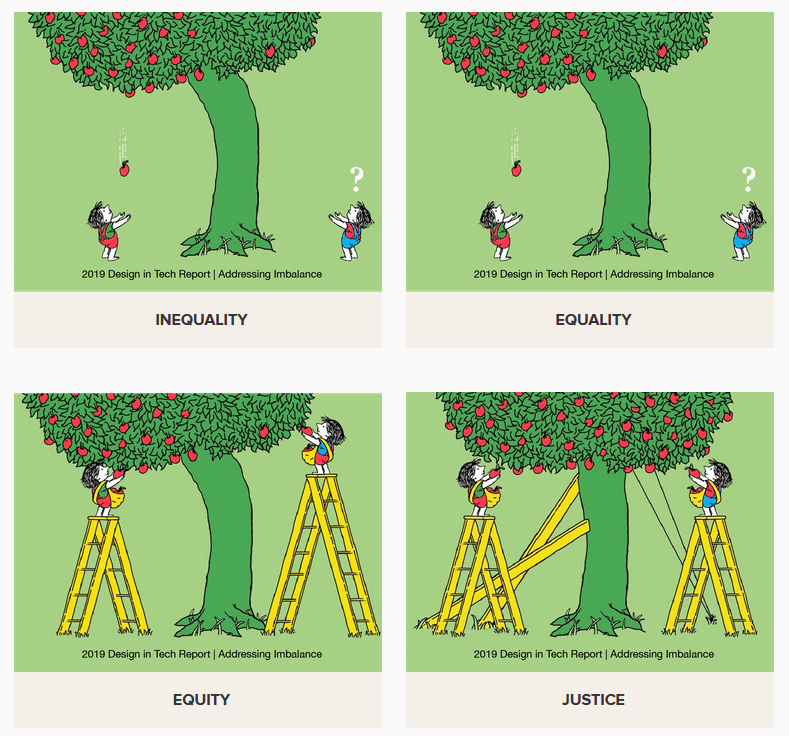 ?

2019 Design in Tech Report | Addressing Imbalance

INEQUALITY

?

2019 Design in Tech Report | Addressing Imbalance

EQUALITY

2019 Design in Tech Report | Addressing Imbalance

EQUITY

2019 Design in Tech Report | Addressing Imbalance

JUSTICE